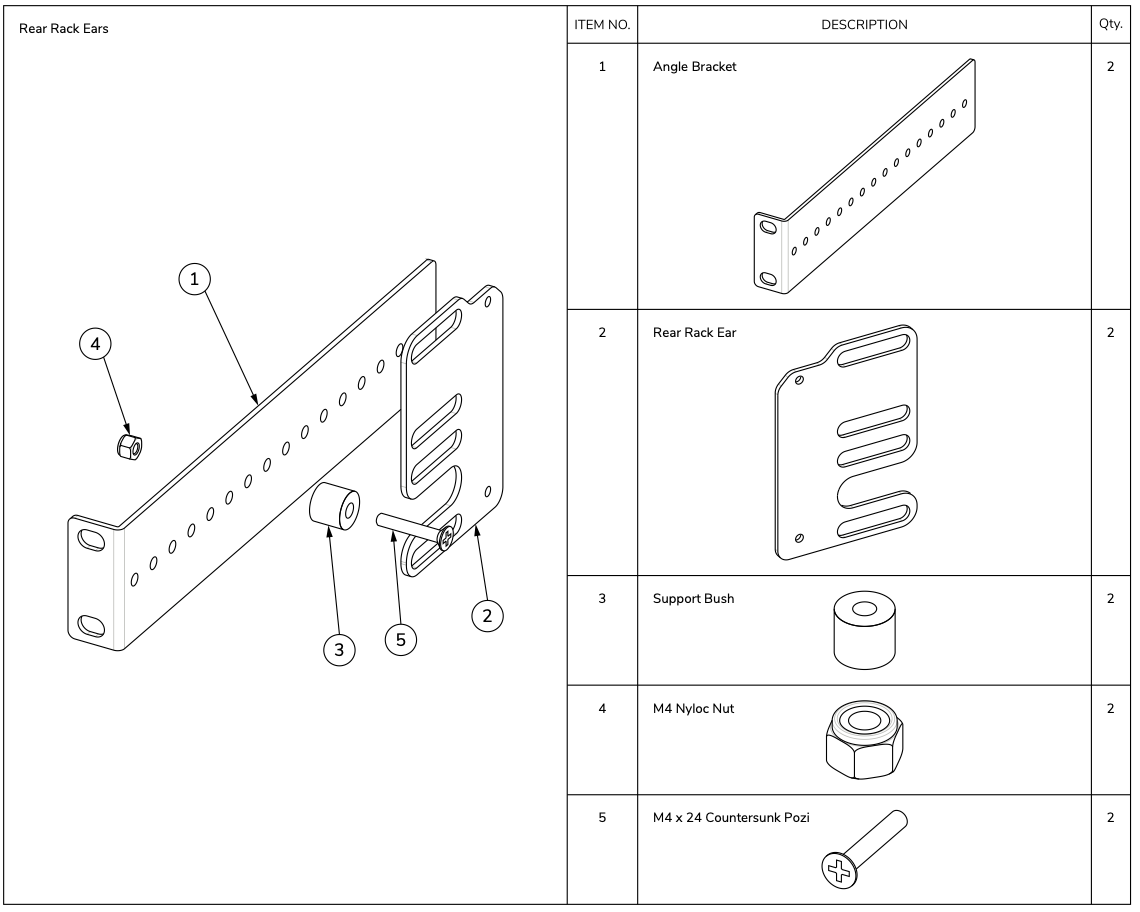 Rear Rack Ears

1

4

3

5

2

| ITEM NO. | DESCRIPTION | Qty. |
|---|---|---|
| 1 | Angle Bracket | 2 |
| 2 | Rear Rack Ear | 2 |
| 3 | Support Bush | 2 |
| 4 | M4 Nyloc Nut | 2 |
| 5 | M4 x 24 Countersunk Pozi | 2 |