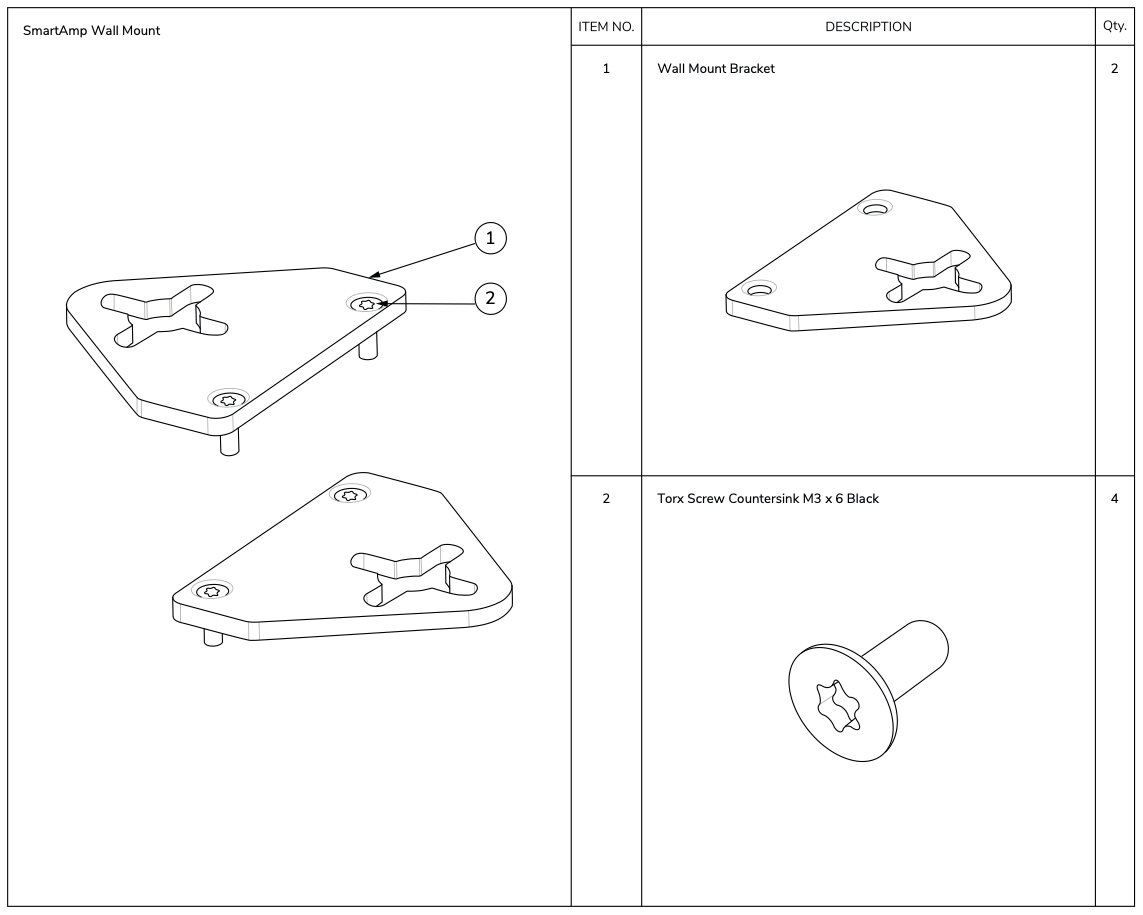 SmartAmp Wall Mount

1

2

| ITEM NO. | DESCRIPTION | Qty. |
|---|---|---|
| 1 | Wall Mount Bracket | 2 |
| 2 | Torx Screw Countersink M3 x 6 Black | 4 |